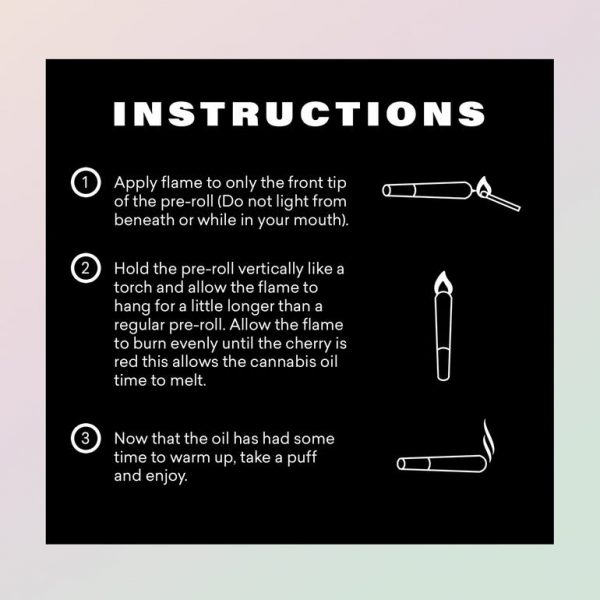 INSTRUCTIONS

1 Apply flame to only the front tip of the pre-roll (Do not light from beneath or while in your mouth).

2 Hold the pre-roll vertically like a torch and allow the flame to hang for a little longer than a regular pre-roll. Allow the flame to burn evenly until the cherry is red this allows the cannabis oil time to melt.

3 Now that the oil has had some time to warm up, take a puff and enjoy.